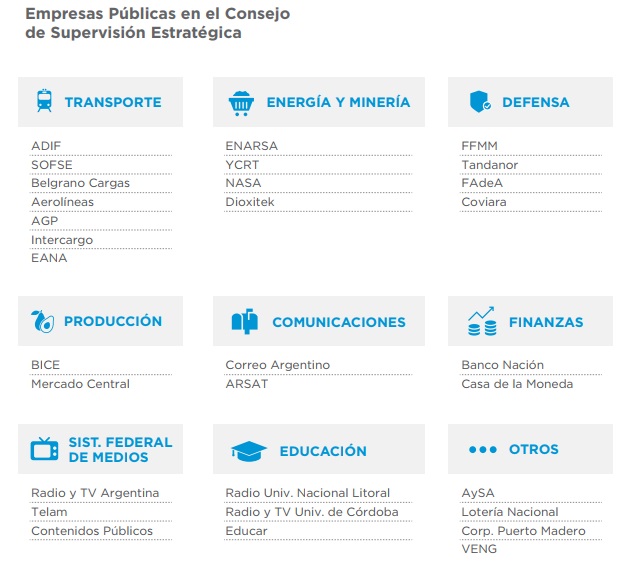 Empresas Públicas en el Consejo de Supervisión Estratégica

TRANSPORTE

ADIF
SOFSE
Belgrano Cargas
Aerolíneas
AGP
Intercargo
EANA

ENERGÍA Y MINERÍA

ENARSA
YCRT
NASA
Dioxitek

DEFENSA

FFMM
Tandanor
FAdeA
Coviara

PRODUCCIÓN

BICE
Mercado Central

COMUNICACIONES

Correo Argentino
ARSAT

FINANZAS

Banco Nación
Casa de la Moneda

SIST. FEDERAL
DE MEDIOS

Radio y TV Argentina
Telam
Contenidos Públicos

EDUCACIÓN

Radio Univ. Nacional Litoral
Radio y TV Univ. de Córdoba
Educar

OTROS

AySA
Lotería Nacional
Corp. Puerto Madero
VENG